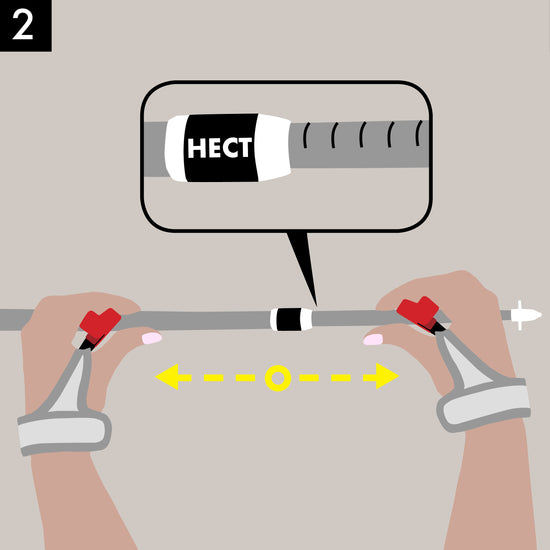 2

HECT